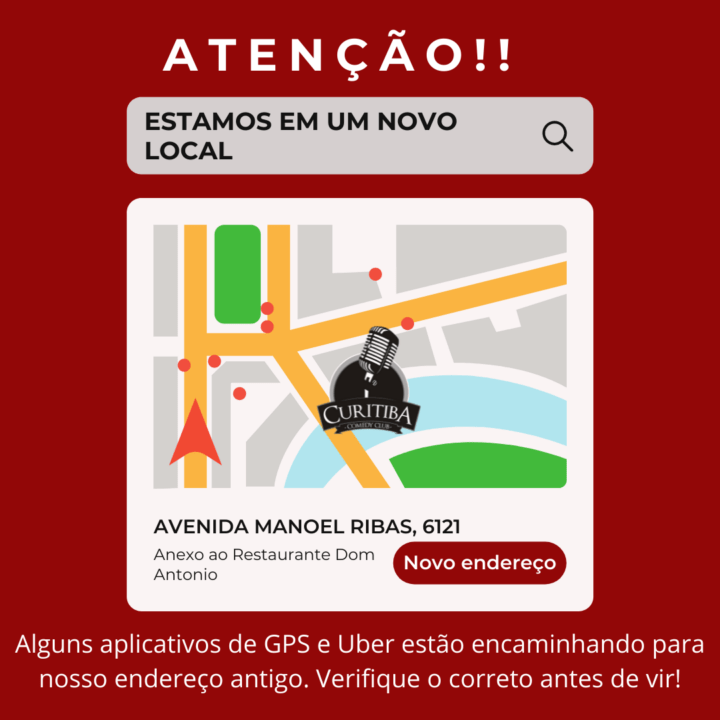 ATENÇÃO!!

ESTAMOS EM UM NOVO LOCAL

CURITIBA
COMEDY CLUB

AVENIDA MANOEL RIBAS, 6121

Anexo ao Restaurante Dom Antonio

Novo endereço

Alguns aplicativos de GPS e Uber estão encaminhando para nosso endereço antigo. Verifique o correto antes de vir!